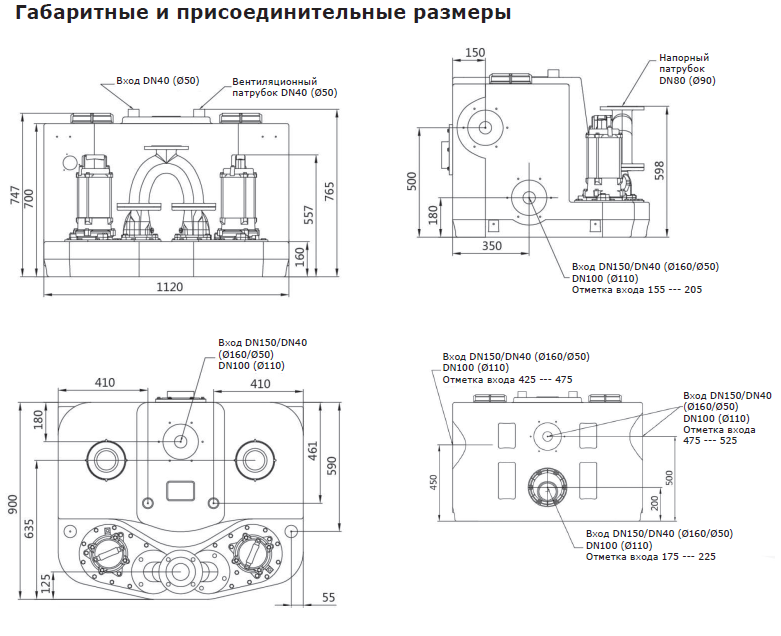 Габаритные и присоединительные размеры

Вход DN40 (Ø50)

Вентиляционный патрубок DN40 (Ø50)

747

700

557

765

160

1120

150

Напорный патрубок DN80 (Ø90)

500

180

598

350

Вход DN150/DN40 (Ø160/Ø50)
DN100 (Ø110)
Отметка входа 155 --- 205

Вход DN150/DN40 (Ø160/Ø50)
DN100 (Ø110)

410

410

180

461

590

900

635

125

55

Вход DN150/DN40 (Ø160/Ø50)
DN100 (Ø110)
Отметка входа 425 --- 475

Вход DN150/DN40 (Ø160/Ø50)
DN100 (Ø110)
Отметка входа 475 --- 525

450

500

200

Вход DN150/DN40 (Ø160/Ø50)
DN100 (Ø110)
Отметка входа 175 --- 225