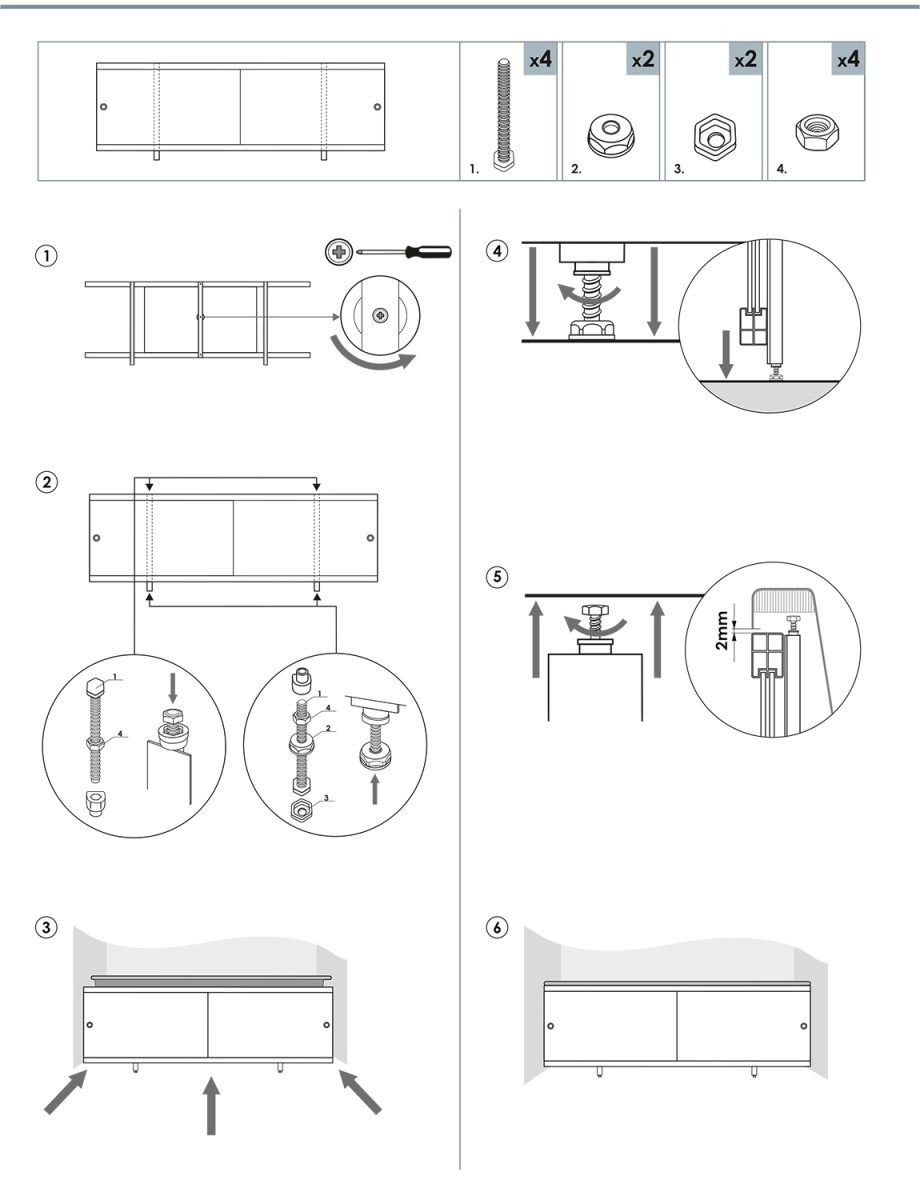 x4
1.
x2
2.
x2
3.
x4
4.

1

2
1
4
1
4
2
3

3

4

5
2mm

6