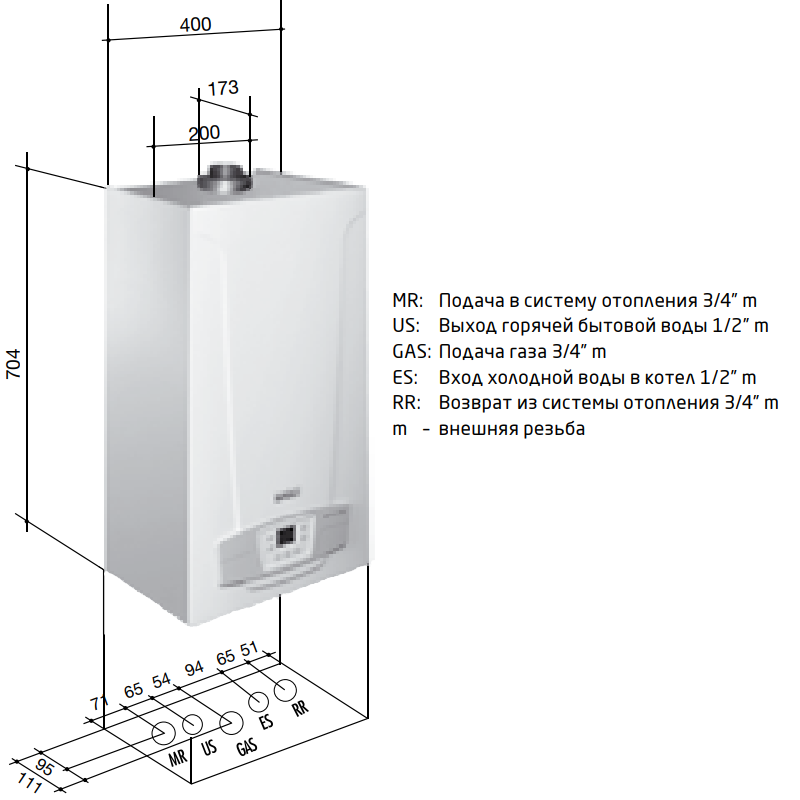 400
173
200
704
MR: Подача в систему отопления 3/4” m
US: Выход горячей бытовой воды 1/2” m
GAS: Подача газа 3/4” m
ES: Вход холодной воды в котел 1/2” m
RR: Возврат из системы отопления 3/4” m
m - внешняя резьба
71 65 54 94 65 51
MR US GAS ES RR
95
111