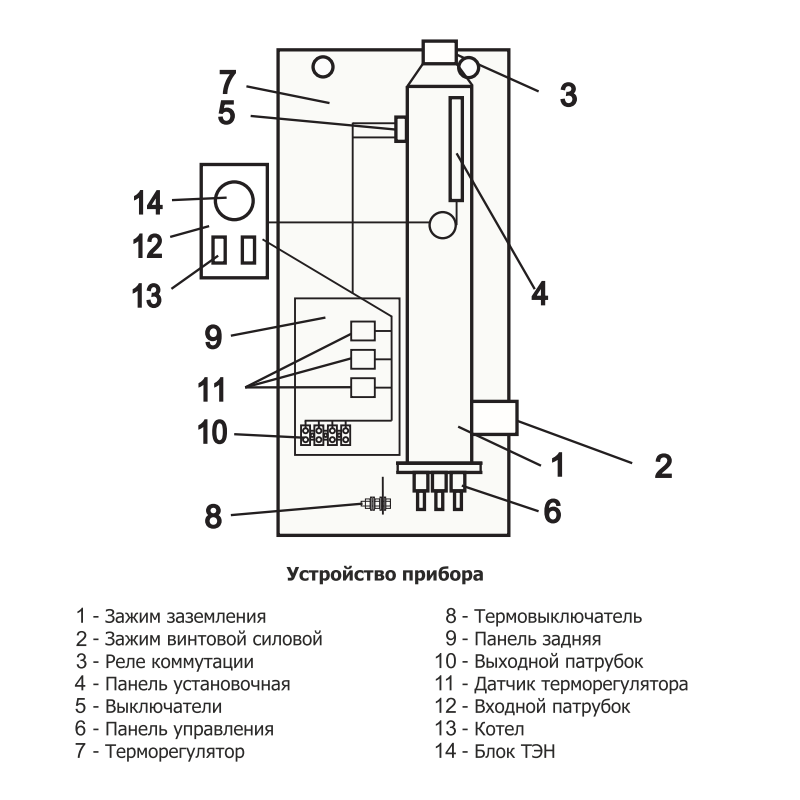 7
5
3
14
12
13
4
9
11
10
1
2
8
6

Устройство прибора

1 - Зажим заземления
2 - Зажим винтовой силовой
3 - Реле коммутации
4 - Панель установочная
5 - Выключатели
6 - Панель управления
7 - Терморегулятор

8 - Термовыключатель
9 - Панель задняя
10 - Выходной патрубок
11 - Датчик терморегулятора
12 - Входной патрубок
13 - Котел
14 - Блок ТЭН