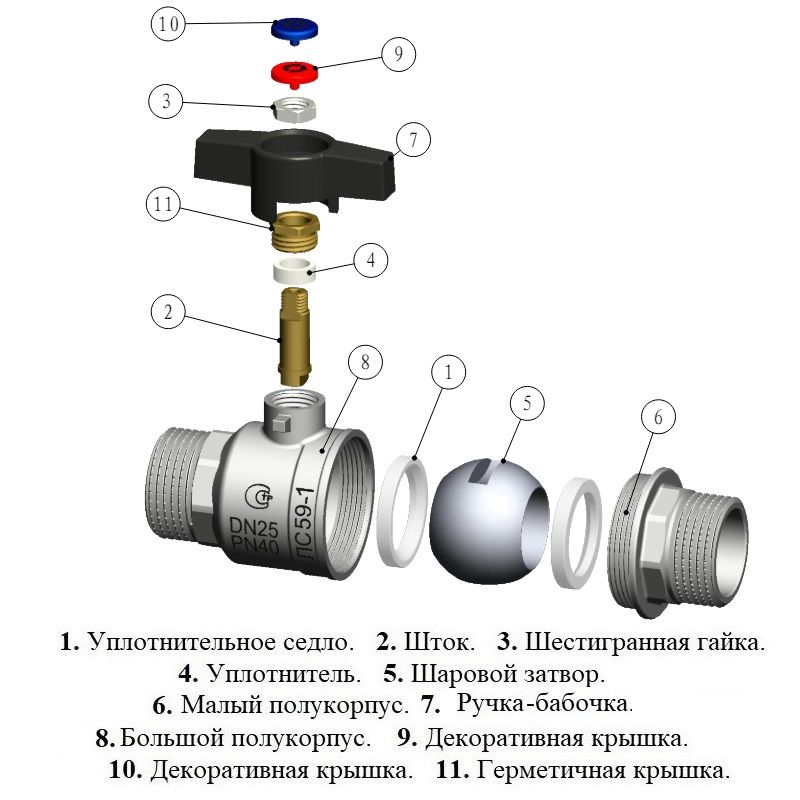 10
9
3
7
11
4
2
8
1
5
6

DN25
PN40
ЛС59-1

**1.** Уплотнительное седло. **2.** Шток. **3.** Шестигранная гайка.
**4.** Уплотнитель. **5.** Шаровой затвор.
**6.** Малый полукорпус. **7.** Ручка-бабочка.
**8.** Большой полукорпус. **9.** Декоративная крышка.
**10.** Декоративная крышка. **11.** Герметичная крышка.