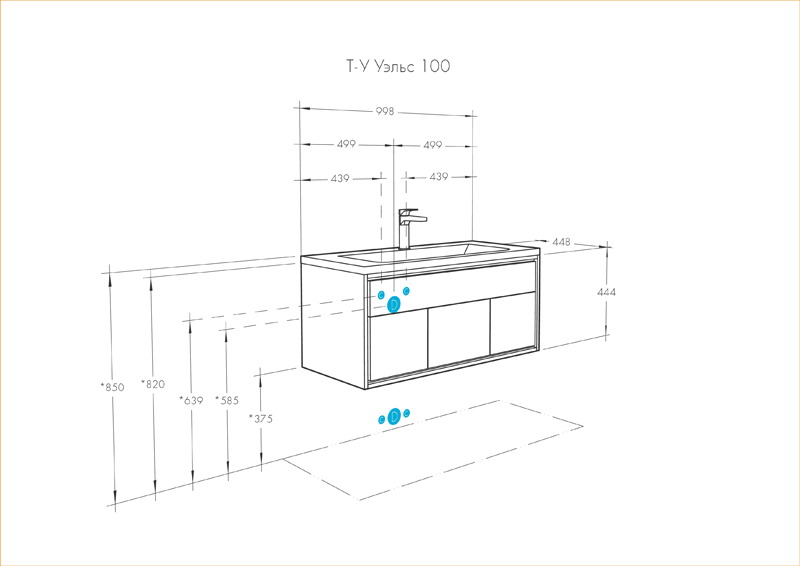 Т-У Уэльс 100

998

499

499

439

439

448

444

*850

*820

*639

*585

*375