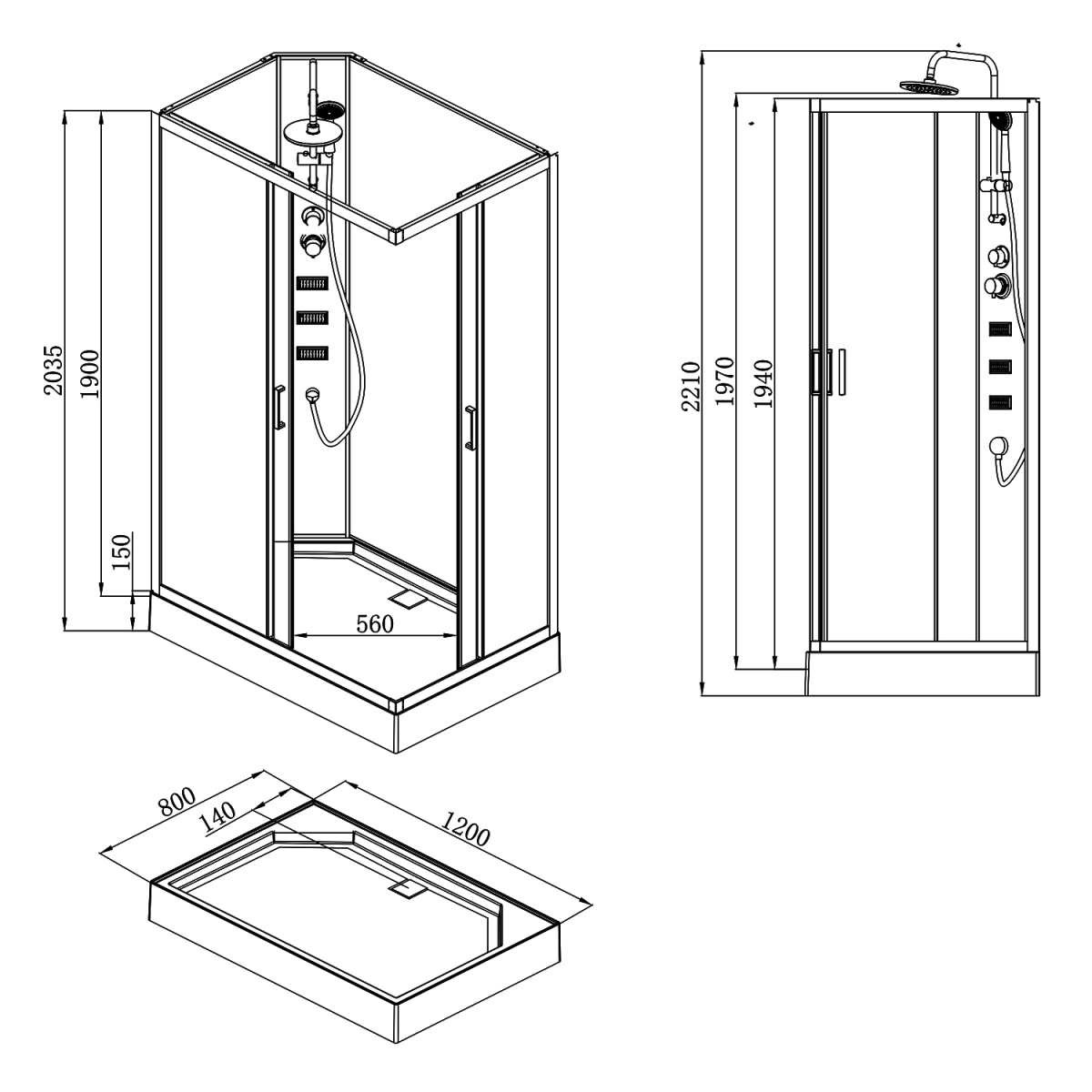 2035
1900
150
560
2210
1970
1940
800
140
1200