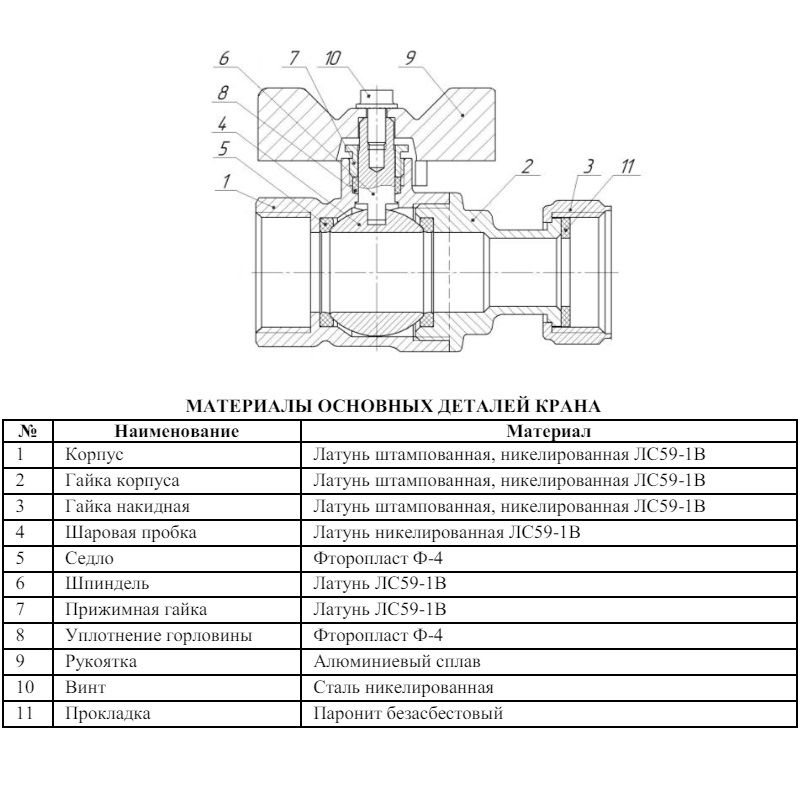 6 7 10 9
8
4
5
1
2 3 11

МАТЕРИАЛЫ ОСНОВНЫХ ДЕТАЛЕЙ КРАНА

| № | Наименование | Материал |
|---|---|---|
| 1 | Корпус | Латунь штампованная, никелированная ЛС59-1В |
| 2 | Гайка корпуса | Латунь штампованная, никелированная ЛС59-1В |
| 3 | Гайка накидная | Латунь штампованная, никелированная ЛС59-1В |
| 4 | Шаровая пробка | Латунь никелированная ЛС59-1В |
| 5 | Седло | Фторопласт Ф-4 |
| 6 | Шпиндель | Латунь ЛС59-1В |
| 7 | Прижимная гайка | Латунь ЛС59-1В |
| 8 | Уплотнение горловины | Фторопласт Ф-4 |
| 9 | Рукоятка | Алюминиевый сплав |
| 10 | Винт | Сталь никелированная |
| 11 | Прокладка | Паронит безасбестовый |