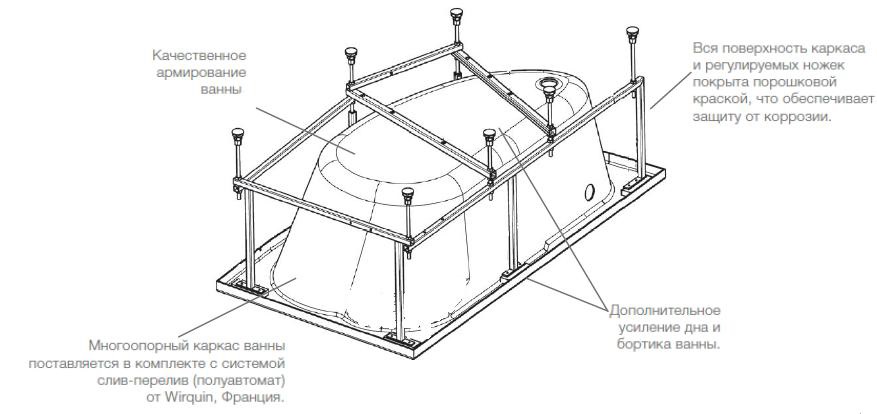 Качественное армирование ванны

Вся поверхность каркаса и регулируемых ножек покрыта порошковой краской, что обеспечивает защиту от коррозии.

Дополнительное усиление дна и бортика ванны.

Многоопорный каркас ванны поставляется в комплекте с системой слив-перелив (полуавтомат) от Wirquin, Франция.