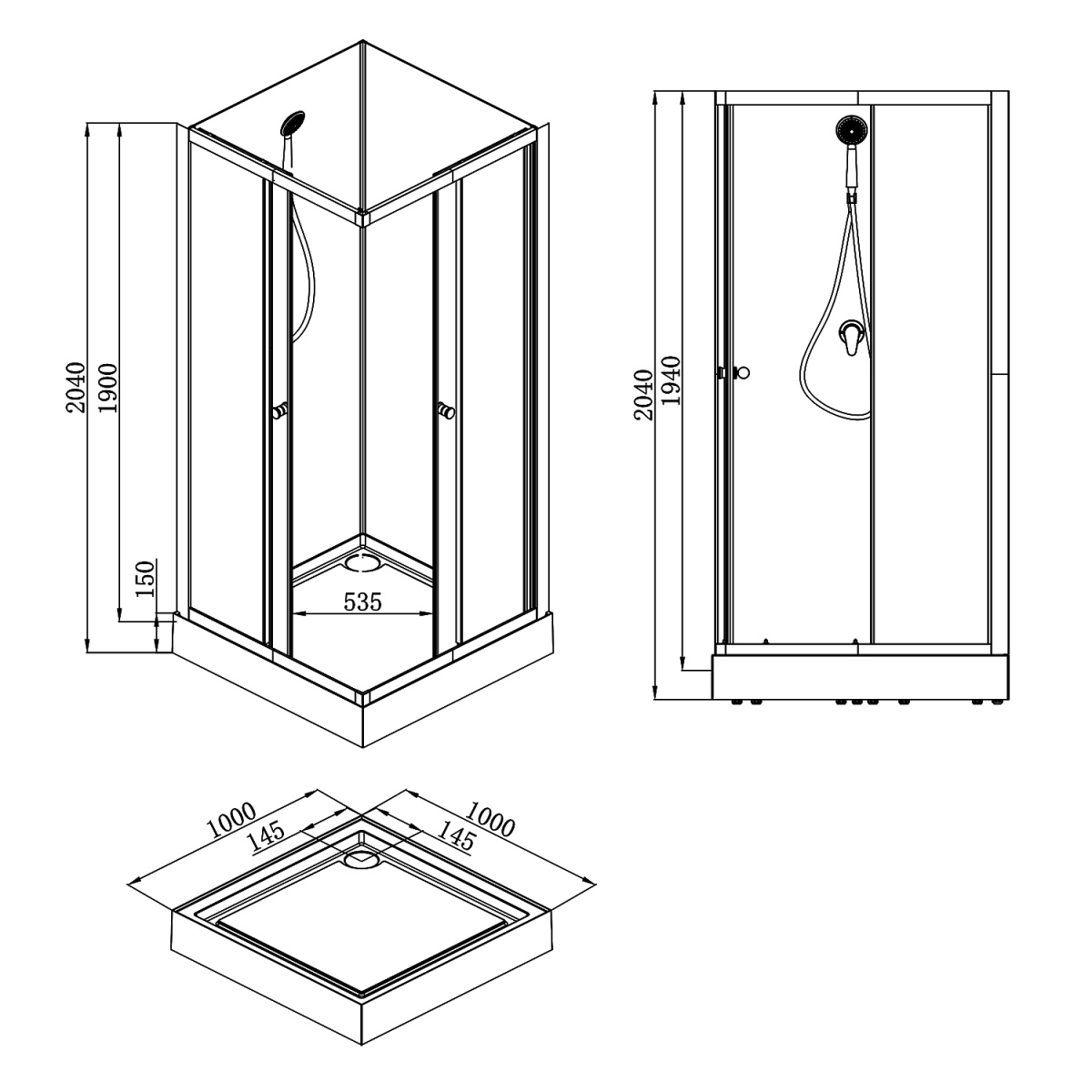 2040
1900
150
535
2040
1940
1000
145
1000
145