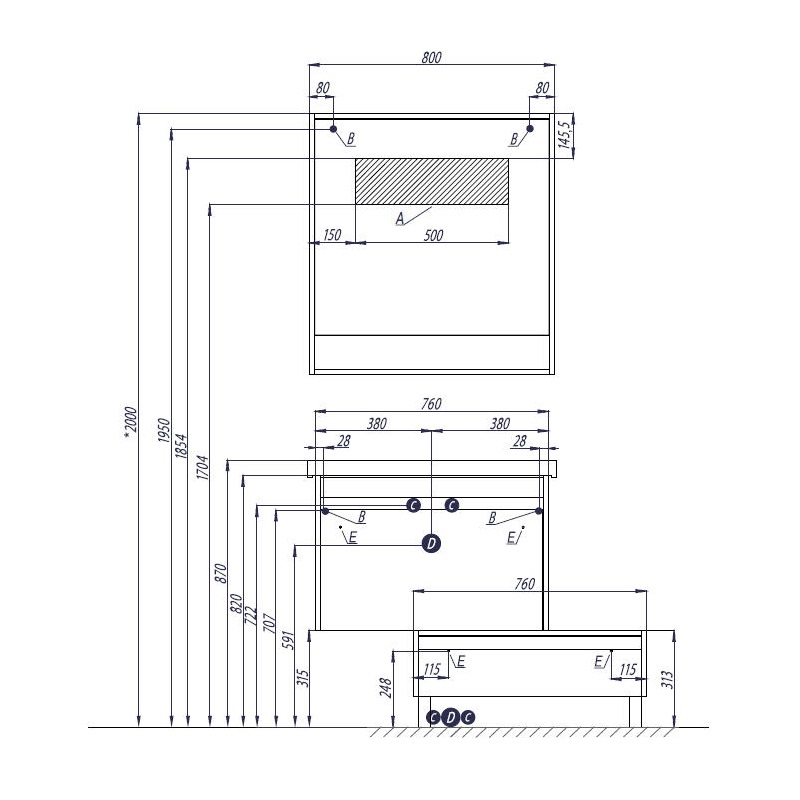 800
80
80
B
B
145,5
A
150
500
*2000
1950
1854
1704
760
380
380
28
28
C
C
B
B
E
E
D
870
820
722
707
591
315
760
E
E
115
115
248
313
C
D
C