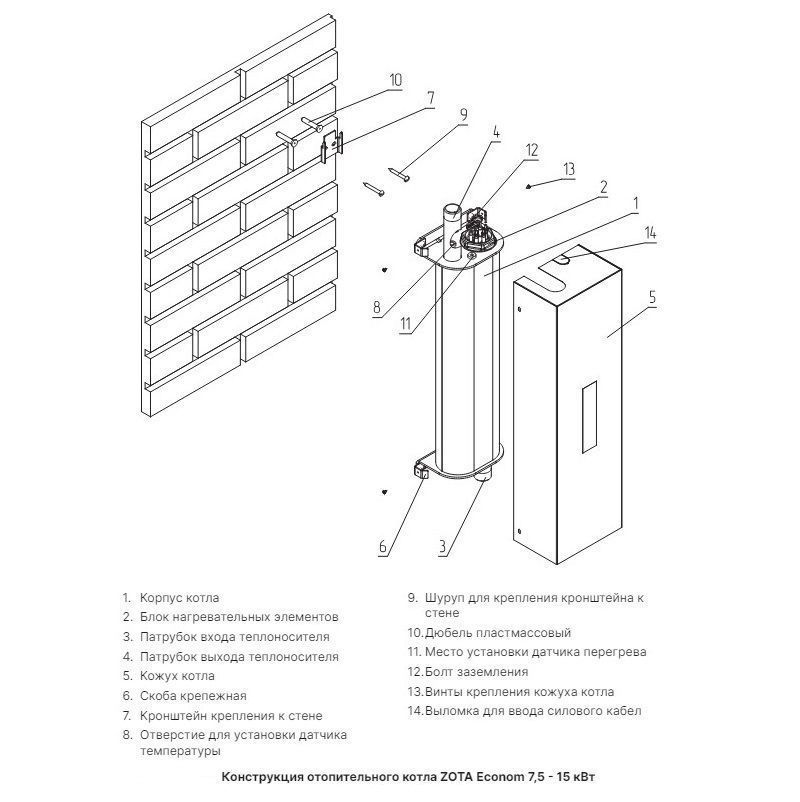 10
7
9
4
12
13
2
1
14
5
8
11
6
3

1. Корпус котла
2. Блок нагревательных элементов
3. Патрубок входа теплоносителя
4. Патрубок выхода теплоносителя
5. Кожух котла
6. Скоба крепежная
7. Кронштейн крепления к стене
8. Отверстие для установки датчика температуры

9. Шуруп для крепления кронштейна к стене
10. Дюбель пластмассовый
11. Место установки датчика перегрева
12. Болт заземления
13. Винты крепления кожуха котла
14. Выломка для ввода силового кабел

Конструкция отопительного котла ZOTA Econom 7,5 - 15 кВт