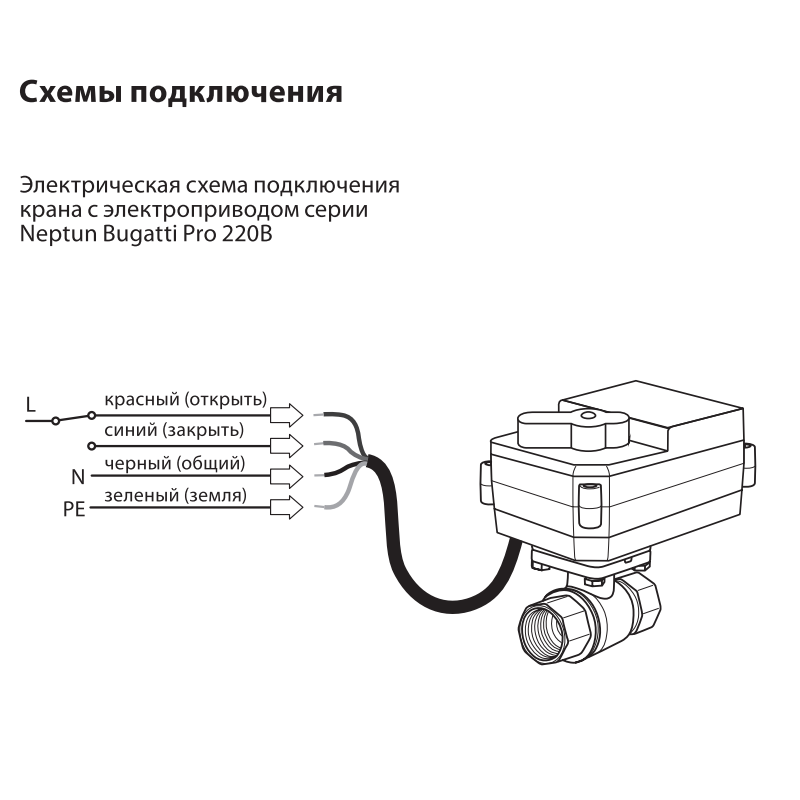 Схемы подключения

Электрическая схема подключения крана с электроприводом серии Neptun Bugatti Pro 220В

L
красный (открыть)
синий (закрыть)
N
черный (общий)
PE
зеленый (земля)