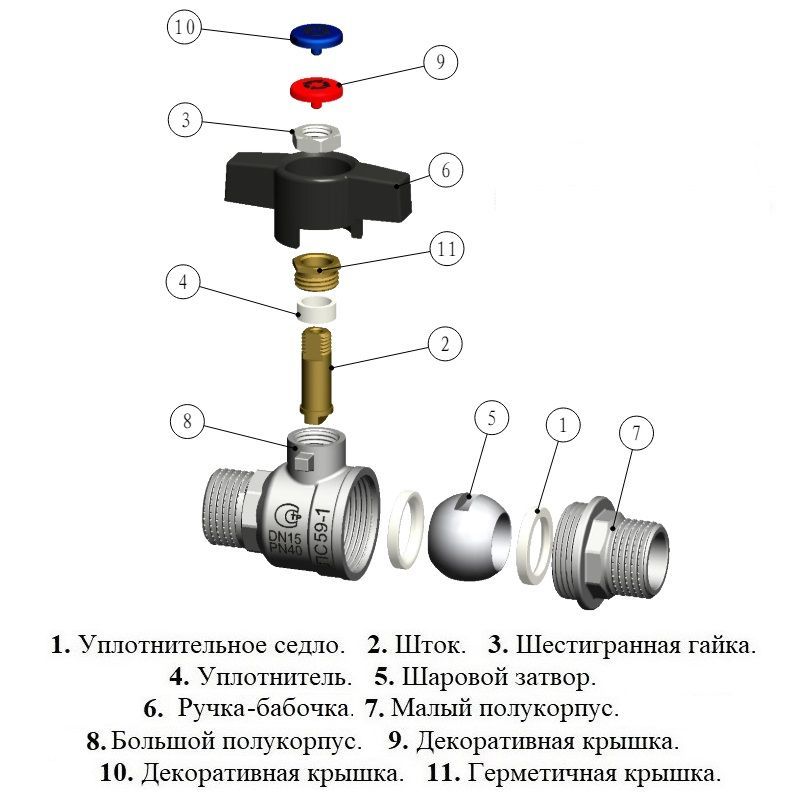 10

9

3

6

11

4

2

8

5

1

7

DN15
PN40
ЛС59-1

**1.** Уплотнительное седло. **2.** Шток. **3.** Шестигранная гайка.
**4.** Уплотнитель. **5.** Шаровой затвор.
**6.** Ручка-бабочка. **7.** Малый полукорпус.
**8.** Большой полукорпус. **9.** Декоративная крышка.
**10.** Декоративная крышка. **11.** Герметичная крышка.