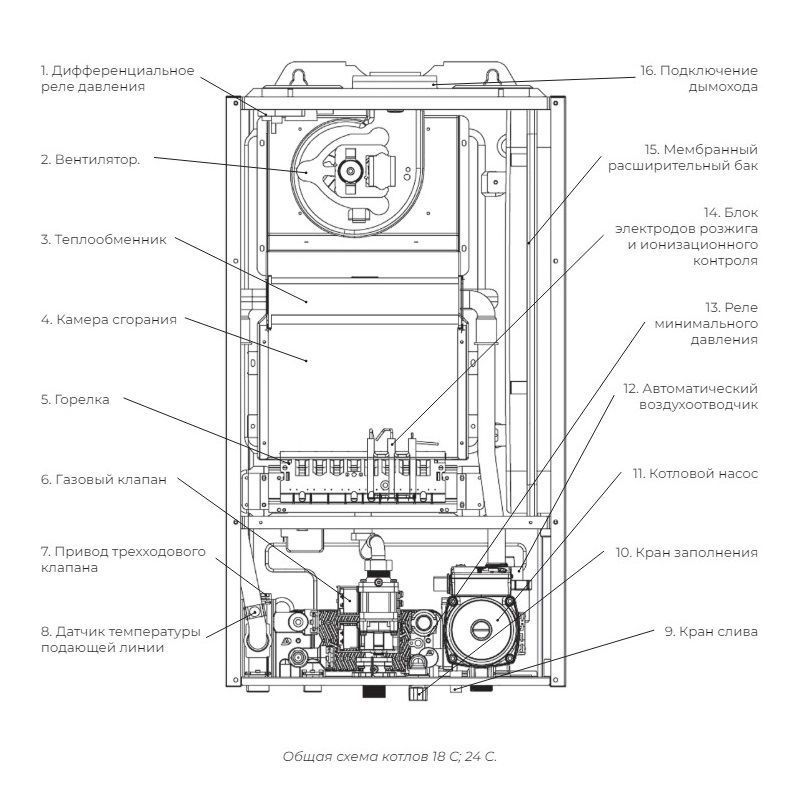 1. Дифференциальное реле давления

2. Вентилятор.

3. Теплообменник

4. Камера сгорания

5. Горелка

6. Газовый клапан

7. Привод трехходового клапана

8. Датчик температуры подающей линии

16. Подключение дымохода

15. Мембранный расширительный бак

14. Блок электродов розжига и ионизационного контроля

13. Реле минимального давления

12. Автоматический воздухоотводчик

11. Котловой насос

10. Кран заполнения

9. Кран слива

Общая схема котлов 18 С; 24 С.