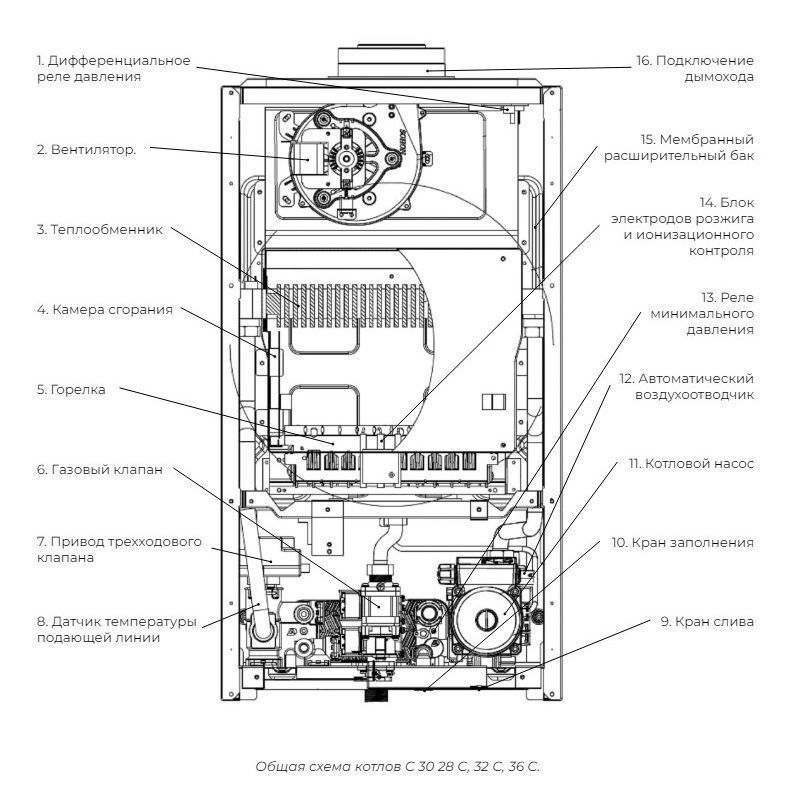 1. Дифференциальное реле давления

2. Вентилятор.

3. Теплообменник

4. Камера сгорания

5. Горелка

6. Газовый клапан

7. Привод трехходового клапана

8. Датчик температуры подающей линии

16. Подключение дымохода

15. Мембранный расширительный бак

14. Блок электродов розжига и ионизационного контроля

13. Реле минимального давления

12. Автоматический воздухоотводчик

11. Котловой насос

10. Кран заполнения

9. Кран слива

Общая схема котлов С 30 28 С, 32 С, 36 С.