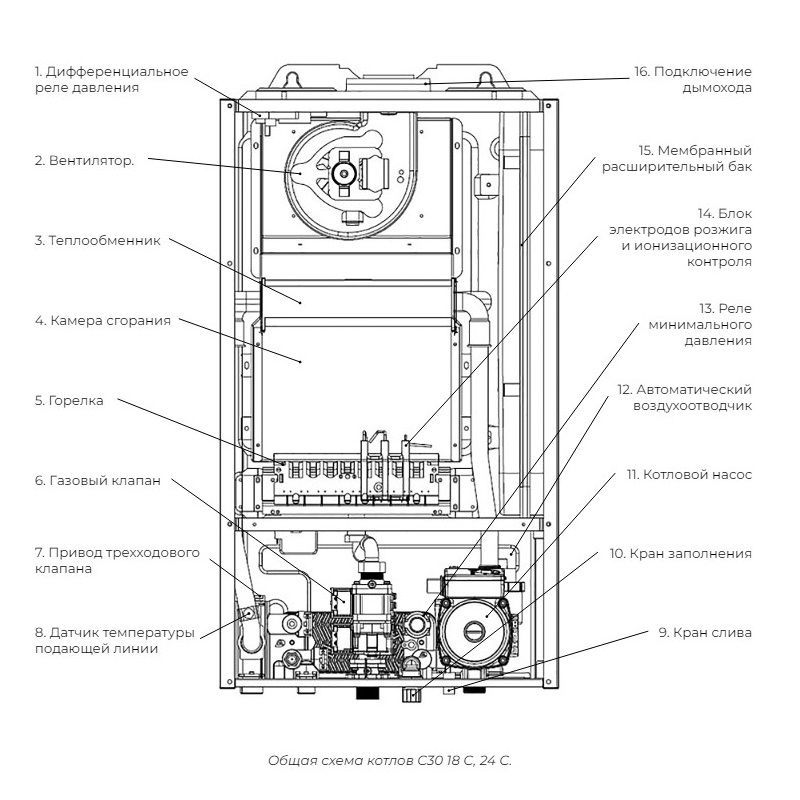 1. Дифференциальное реле давления

2. Вентилятор.

3. Теплообменник

4. Камера сгорания

5. Горелка

6. Газовый клапан

7. Привод трехходового клапана

8. Датчик температуры подающей линии

16. Подключение дымохода

15. Мембранный расширительный бак

14. Блок электродов розжига и ионизационного контроля

13. Реле минимального давления

12. Автоматический воздухоотводчик

11. Котловой насос

10. Кран заполнения

9. Кран слива

Общая схема котлов C30 18 C, 24 C.