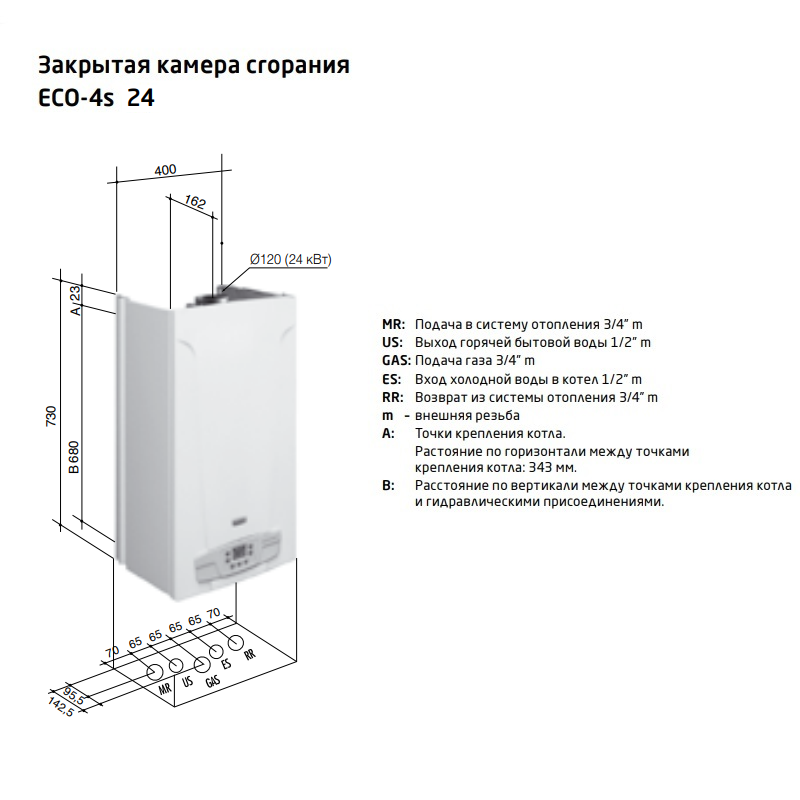 Закрытая камера сгорания
ECO-4s 24

400
162
Ø120 (24 кВт)
A 23
730
B 680
70 65 65 65 65 70
MR US GAS ES RR
95,5
142,5

MR: Подача в систему отопления 3/4" m
US: Выход горячей бытовой воды 1/2" m
GAS: Подача газа 3/4" m
ES: Вход холодной воды в котел 1/2" m
RR: Возврат из системы отопления 3/4" m
m - внешняя резьба
A: Точки крепления котла.
Растояние по горизонтали между точками крепления котла: 343 мм.
B: Расстояние по вертикали между точками крепления котла и гидравлическими присоединениями.