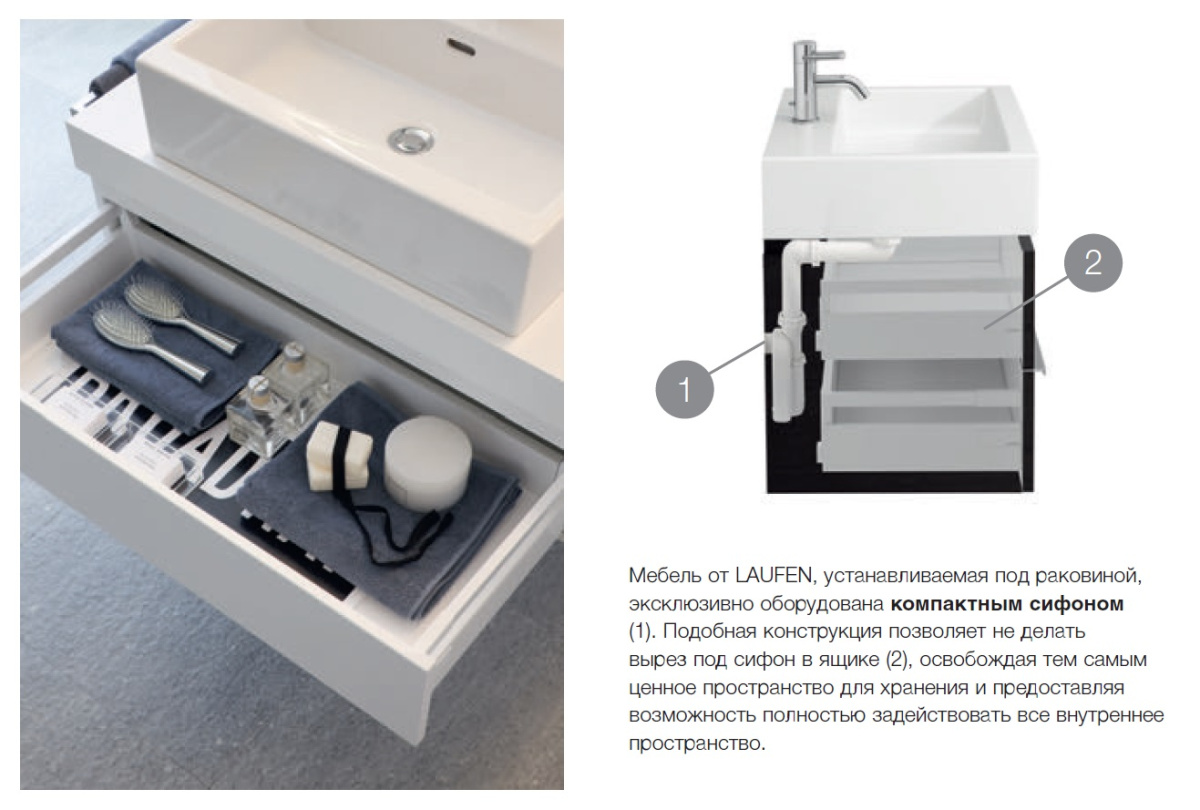 2

1

Мебель от LAUFEN, устанавливаемая под раковиной, эксклюзивно оборудована **компактным сифоном** (1). Подобная конструкция позволяет не делать вырез под сифон в ящике (2), освобождая тем самым ценное пространство для хранения и предоставляя возможность полностью задействовать все внутреннее пространство.