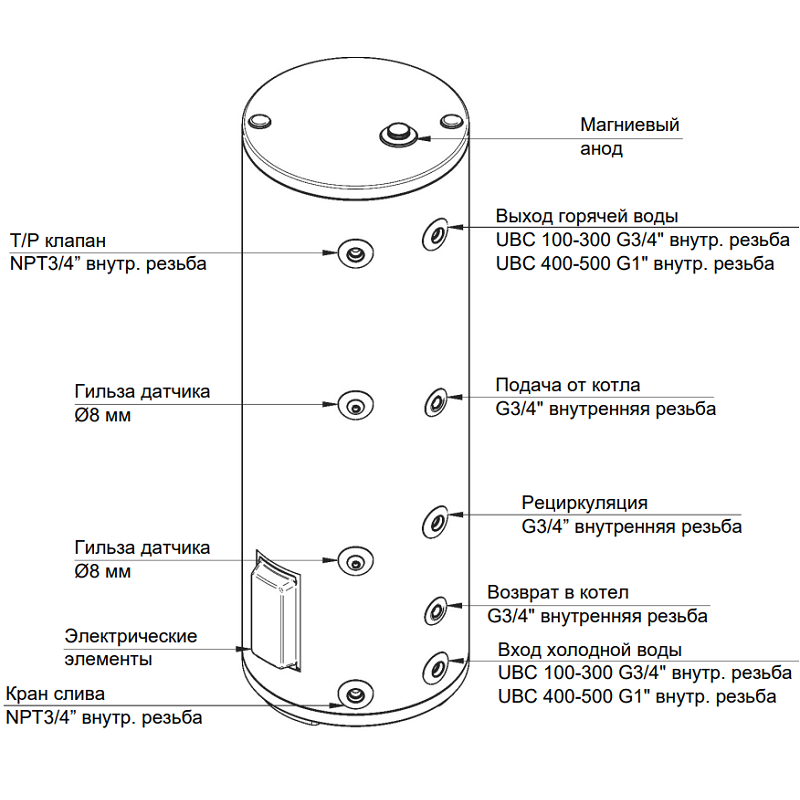 Магниевый анод

Выход горячей воды
UBC 100-300 G3/4" внутр. резьба
UBC 400-500 G1" внутр. резьба

T/P клапан
NPT3/4” внутр. резьба

Гильза датчика
Ø8 мм

Подача от котла
G3/4" внутренняя резьба

Рециркуляция
G3/4” внутренняя резьба

Гильза датчика
Ø8 мм

Возврат в котел
G3/4" внутренняя резьба

Электрические элементы

Вход холодной воды
UBC 100-300 G3/4" внутр. резьба
UBC 400-500 G1" внутр. резьба

Кран слива
NPT3/4” внутр. резьба