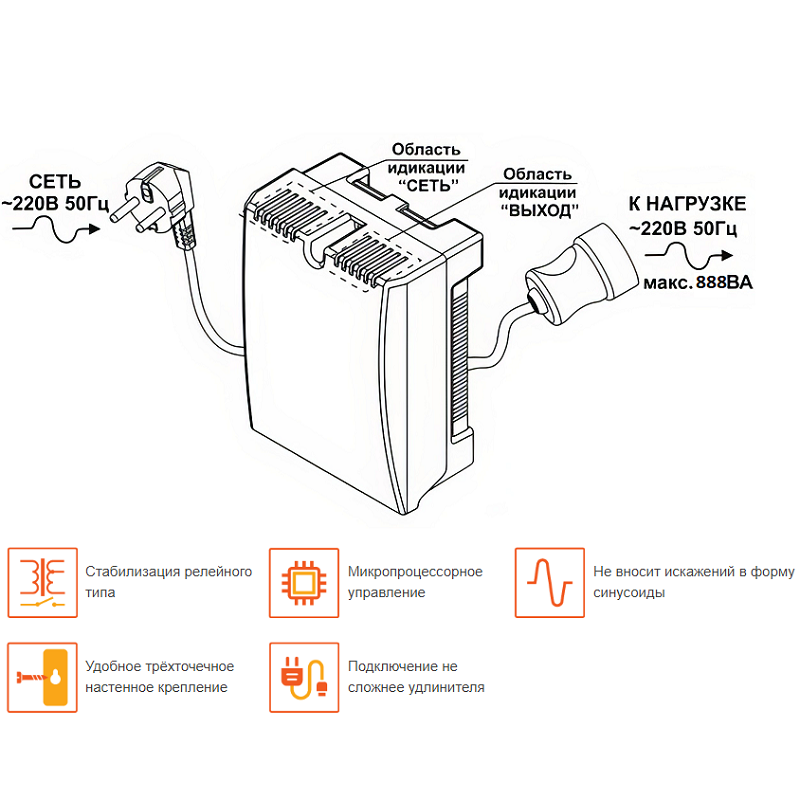 СЕТЬ
~220В 50Гц

Область идикации "СЕТЬ"

Область идикации "ВЫХОД"

К НАГРУЗКЕ
~220В 50Гц
макс. 888ВА

Стабилизация релейного типа

Микропроцессорное управление

Не вносит искажений в форму синусоиды

Удобное трёхточечное настенное крепление

Подключение не сложнее удлинителя