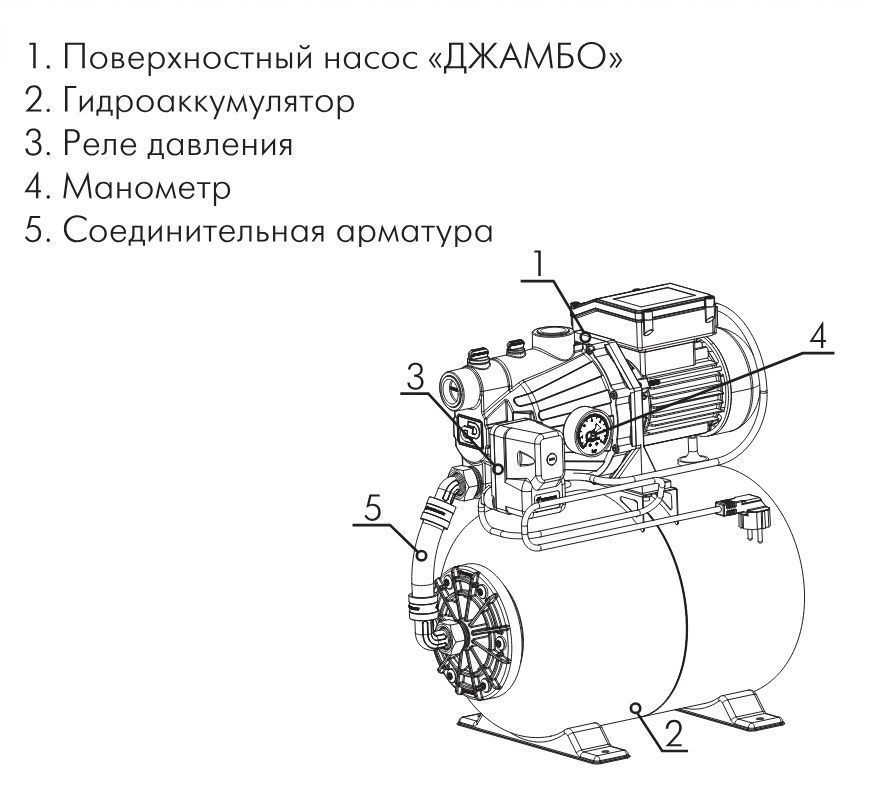 1. Поверхностный насос «ДЖАМБО»
2. Гидроаккумулятор
3. Реле давления
4. Манометр
5. Соединительная арматура

1
4
3
5
2