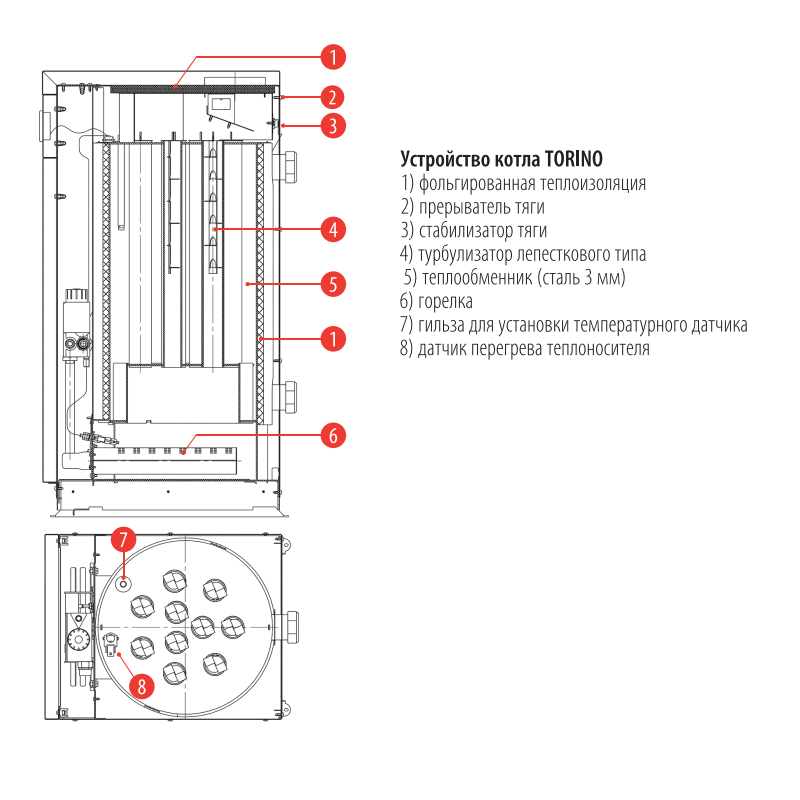 1
2
3
4
5
1
6
7
8

Устройство котла TORINO
1) фольгированная теплоизоляция
2) прерыватель тяги
3) стабилизатор тяги
4) турбулизатор лепесткового типа
5) теплообменник (сталь 3 мм)
6) горелка
7) гильза для установки температурного датчика
8) датчик перегрева теплоносителя