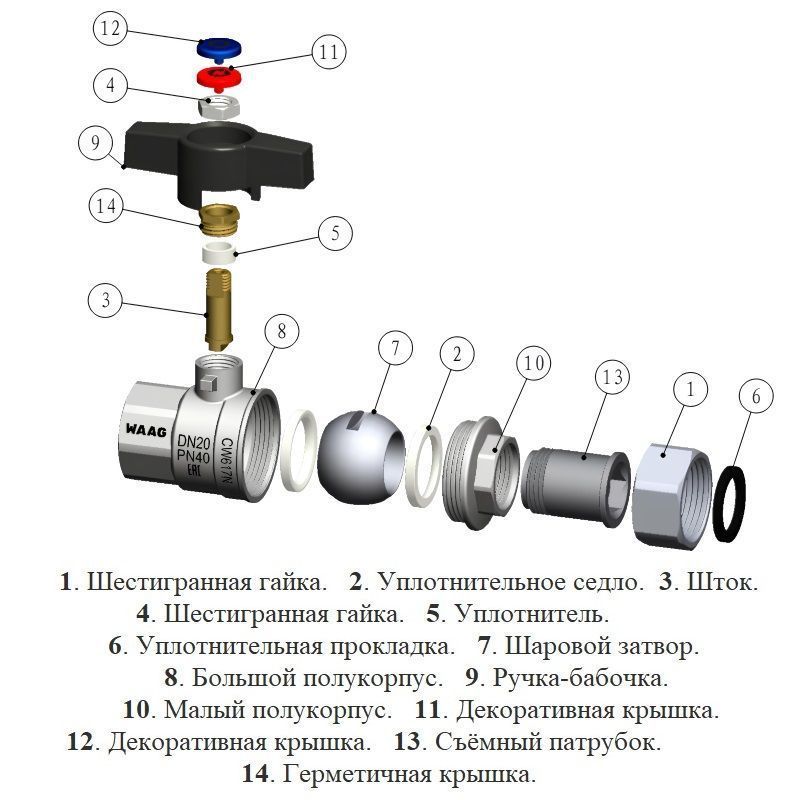 12
11
4
9
14
5
3
8
7
2
10
13
1
6
WAAG
DN20
PN40
EAC
CW617N

1. Шестигранная гайка. 2. Уплотнительное седло. 3. Шток.
4. Шестигранная гайка. 5. Уплотнитель.
6. Уплотнительная прокладка. 7. Шаровой затвор.
8. Большой полукорпус. 9. Ручка-бабочка.
10. Малый полукорпус. 11. Декоративная крышка.
12. Декоративная крышка. 13. Съёмный патрубок.
14. Герметичная крышка.