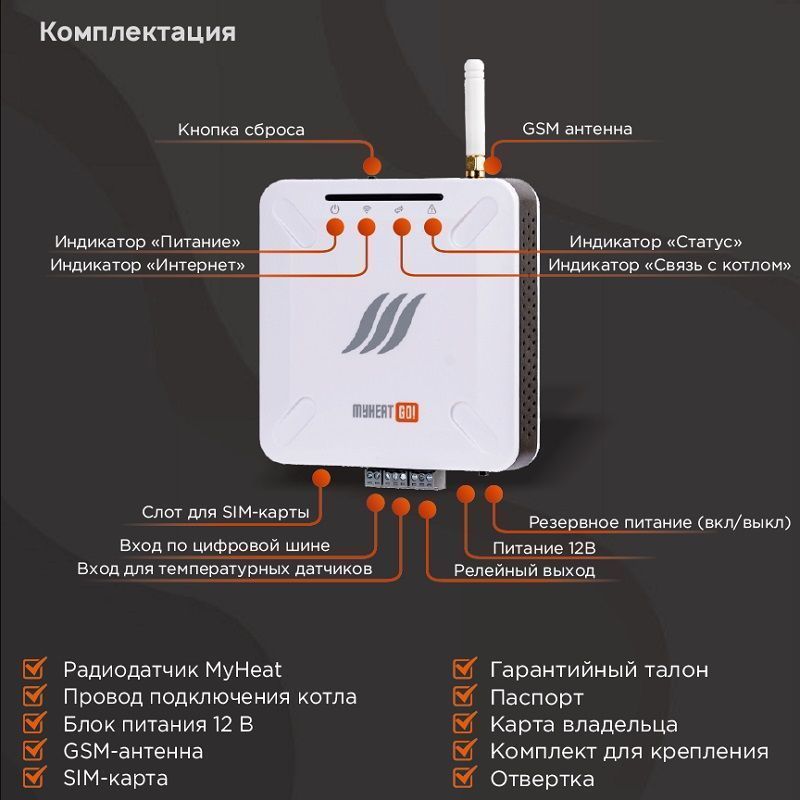 Комплектация

Кнопка сброса

GSM антенна

Индикатор «Питание»

Индикатор «Интернет»

Индикатор «Статус»

Индикатор «Связь с котлом»

MYHEAT GO!

Слот для SIM-карты

Вход по цифровой шине

Вход для температурных датчиков

Резервное питание (вкл/выкл)

Питание 12В

Релейный выход

Радиодатчик MyHeat
Провод подключения котла
Блок питания 12 В
GSM-антенна
SIM-карта

Гарантийный талон
Паспорт
Карта владельца
Комплект для крепления
Отвертка