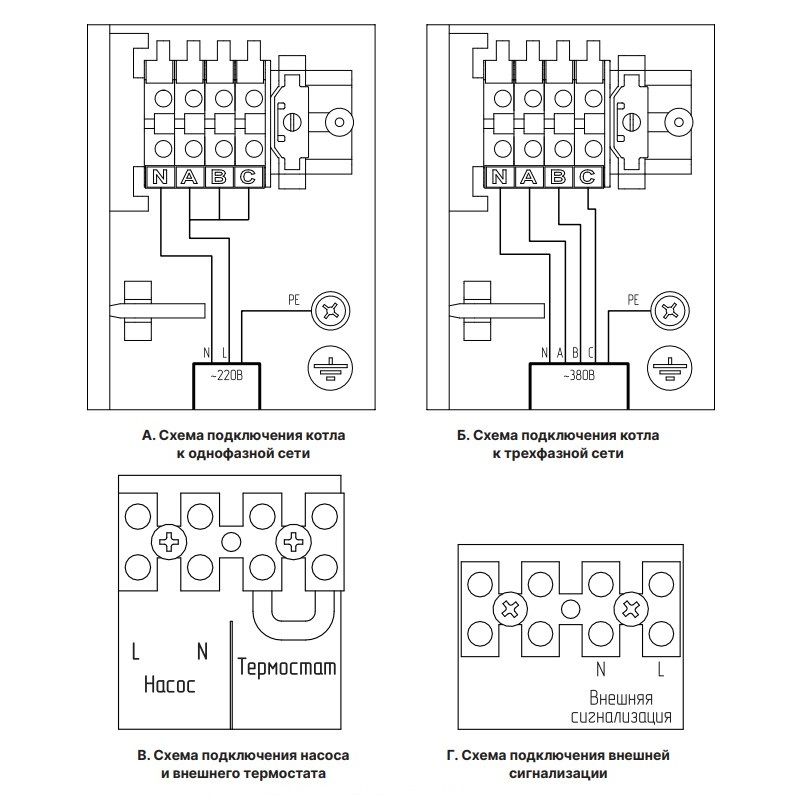 N A B C

PE

N L

~220В

А. Схема подключения котла к однофазной сети

N A B C

PE

N A B C

~380В

Б. Схема подключения котла к трехфазной сети

L N

Насос

Термостат

В. Схема подключения насоса и внешнего термостата

N L

Внешняя сигнализация

Г. Схема подключения внешней сигнализации