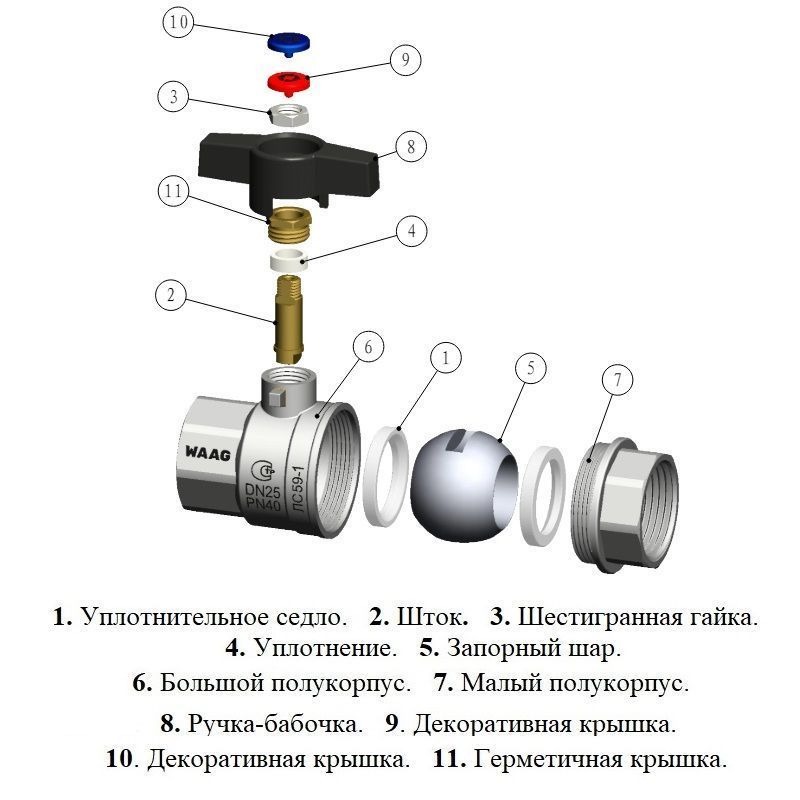 10

9

3

8

11

4

2

6

1

5

7

WAAG

DN25
PN40

ЛС59-1

**1.** Уплотнительное седло. **2.** Шток. **3.** Шестигранная гайка.
**4.** Уплотнение. **5.** Запорный шар.
**6.** Большой полукорпус. **7.** Малый полукорпус.
**8.** Ручка-бабочка. **9**. Декоративная крышка.
**10**. Декоративная крышка. **11.** Герметичная крышка.