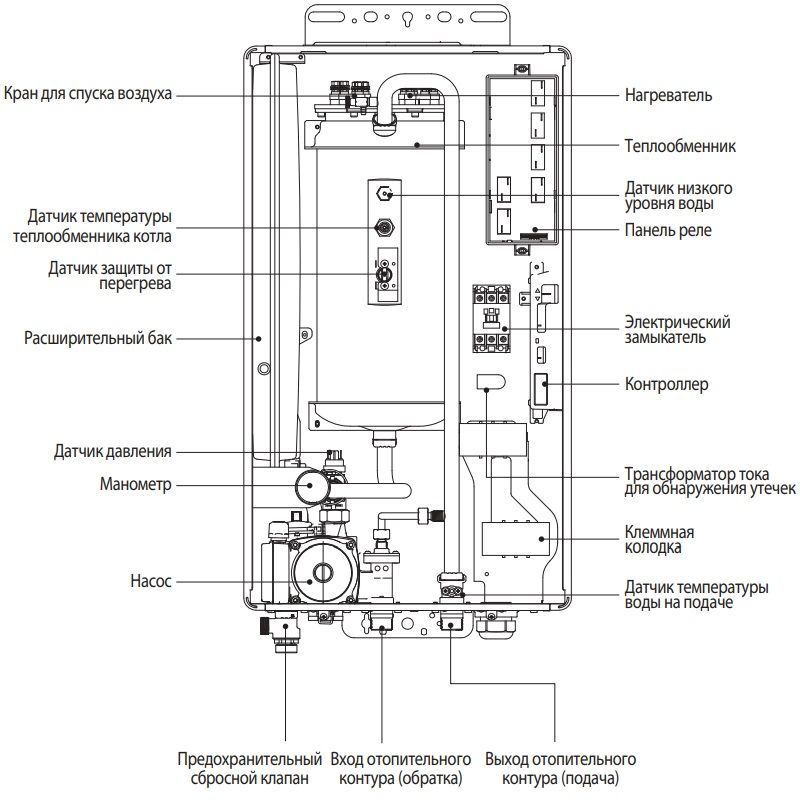 Кран для спуска воздуха

Датчик температуры теплообменника котла

Датчик защиты от перегрева

Расширительный бак

Датчик давления

Манометр

Насос

Нагреватель

Теплообменник

Датчик низкого уровня воды

Панель реле

Электрический замыкатель

Контроллер

Трансформатор тока для обнаружения утечек

Клеммная колодка

Датчик температуры воды на подаче

Предохранительный сбросной клапан

Вход отопительного контура (обратка)

Выход отопительного контура (подача)