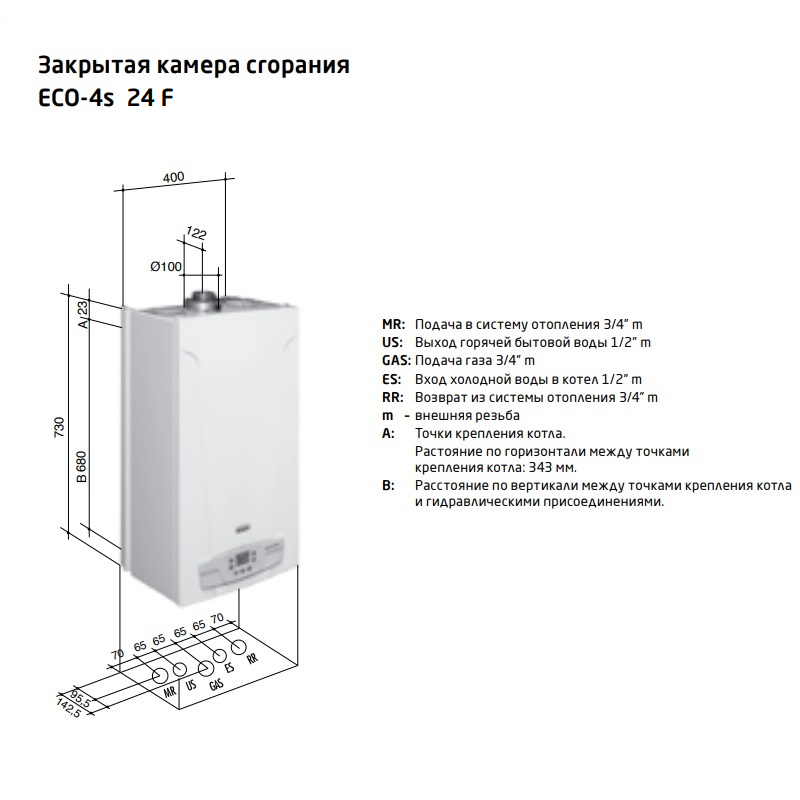 Закрытая камера сгорания
ECO-4s 24 F

400
122
Ø100
A 23
730
B 680
70 65 65 65 65 70
MR US GAS ES RR
95,5
142,5

MR: Подача в систему отопления 3/4" m
US: Выход горячей бытовой воды 1/2" m
GAS: Подача газа 3/4" m
ES: Вход холодной воды в котел 1/2" m
RR: Возврат из системы отопления 3/4" m
m - внешняя резьба
A: Точки крепления котла.
Растояние по горизонтали между точками крепления котла: 343 мм.
B: Расстояние по вертикали между точками крепления котла и гидравлическими присоединениями.