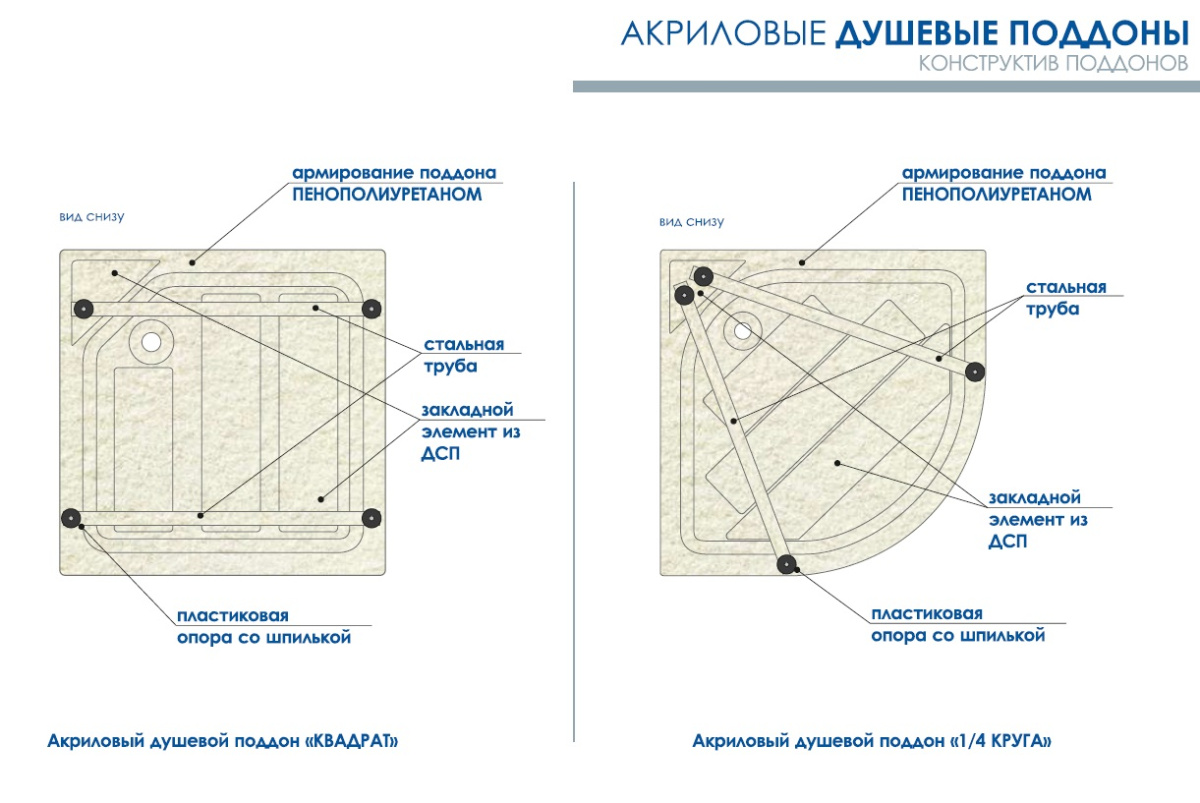 АКРИЛОВЫЕ ДУШЕВЫЕ ПОДДОНЫ
КОНСТРУКТИВ ПОДДОНОВ

армирование поддона
ПЕНОПОЛИУРЕТАНОМ

вид снизу

стальная
труба

закладной
элемент из
ДСП

пластиковая
опора со шпилькой

Акриловый душевой поддон «КВАДРАТ»

армирование поддона
ПЕНОПОЛИУРЕТАНОМ

вид снизу

стальная
труба

закладной
элемент из
ДСП

пластиковая
опора со шпилькой

Акриловый душевой поддон «1/4 КРУГА»