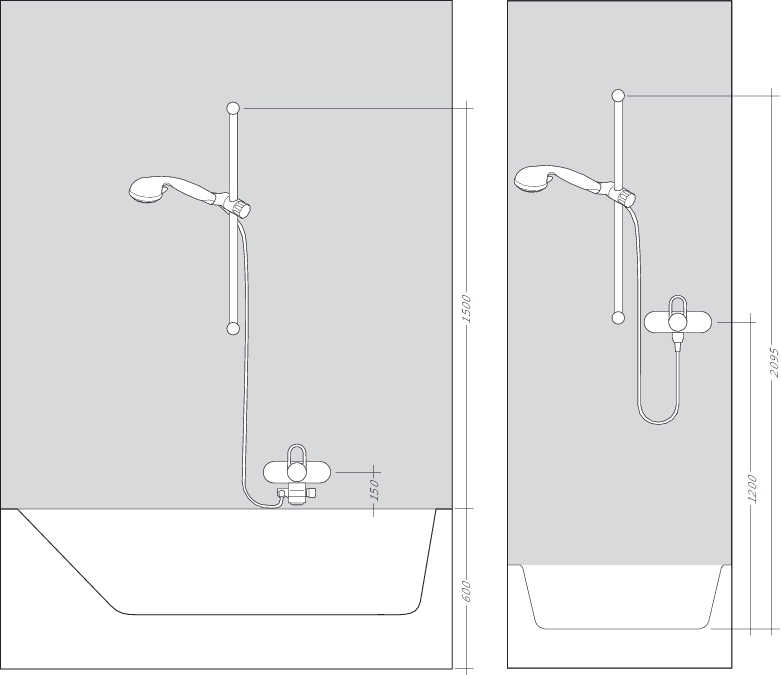 1500

150

600

2095

1200