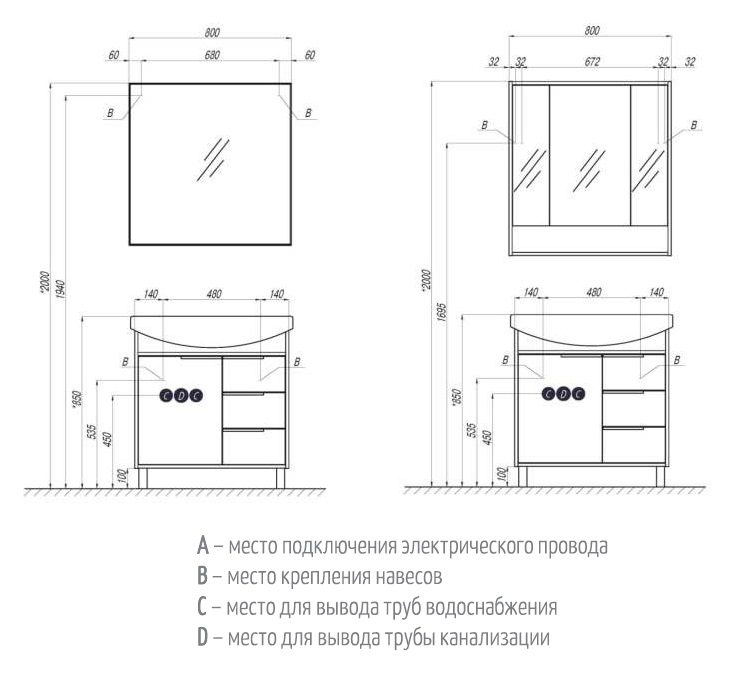 800
60 680 60
B B
*2000
1940
140 480 140
B B
C D C
*850
535
450
100

800
32 32 672 32 32
B B
*2000
1695
140 480 140
B B
C D C
*850
535
450
100

A – место подключения электрического провода
B – место крепления навесов
C – место для вывода труб водоснабжения
D – место для вывода трубы канализации