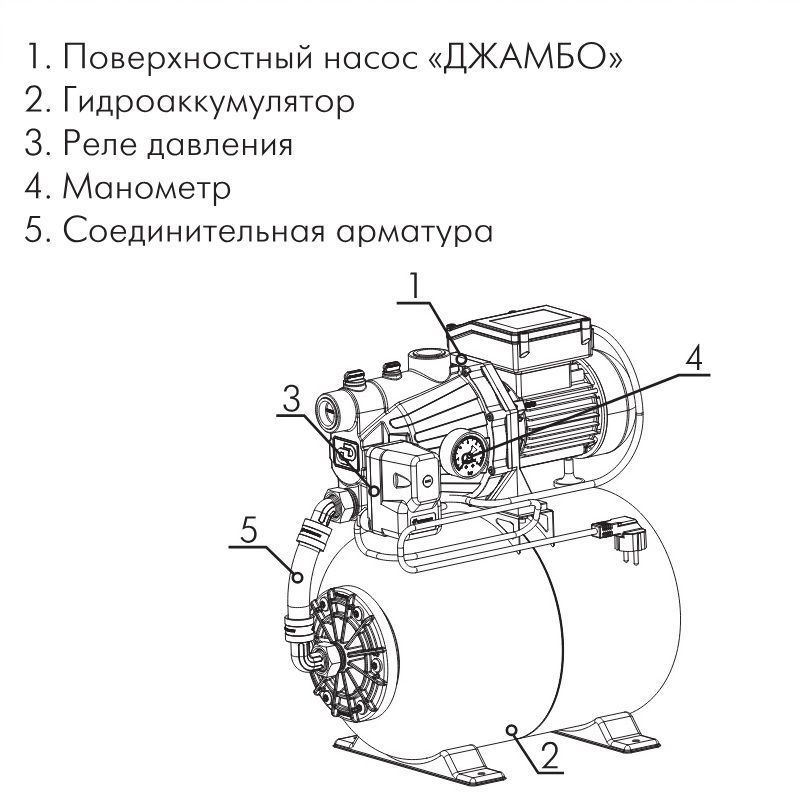 1. Поверхностный насос «ДЖАМБО»
2. Гидроаккумулятор
3. Реле давления
4. Манометр
5. Соединительная арматура

1
4
3
5
2