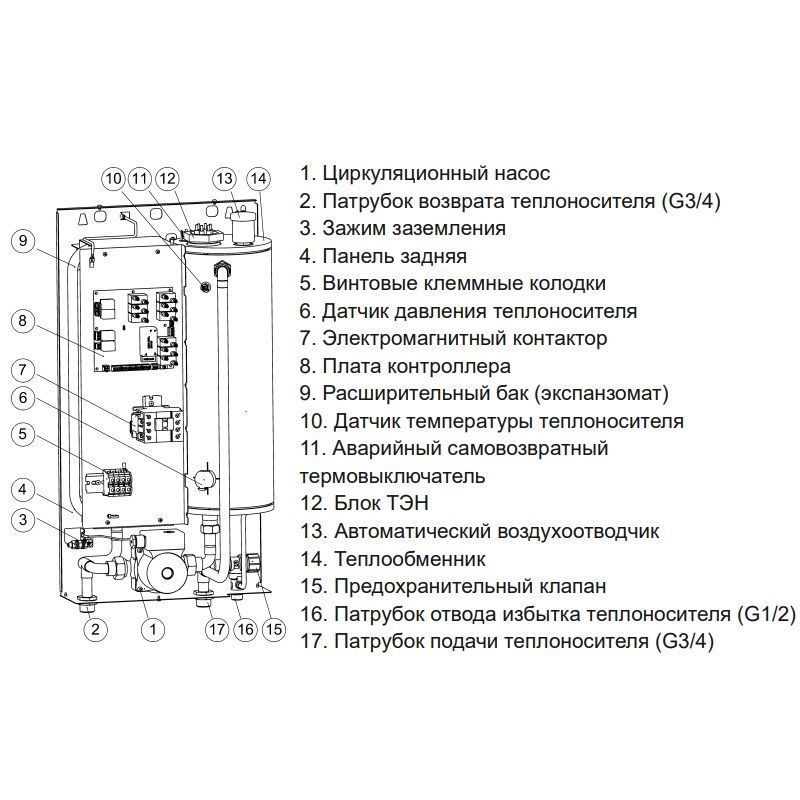 10 11 12 13 14

9

8

7

6

5

4

3

2 1 17 16 15

1. Циркуляционный насос
2. Патрубок возврата теплоносителя (G3/4)
3. Зажим заземления
4. Панель задняя
5. Винтовые клеммные колодки
6. Датчик давления теплоносителя
7. Электромагнитный контактор
8. Плата контроллера
9. Расширительный бак (экспанзомат)
10. Датчик температуры теплоносителя
11. Аварийный самовозвратный термовыключатель
12. Блок ТЭН
13. Автоматический воздухоотводчик
14. Теплообменник
15. Предохранительный клапан
16. Патрубок отвода избытка теплоносителя (G1/2)
17. Патрубок подачи теплоносителя (G3/4)