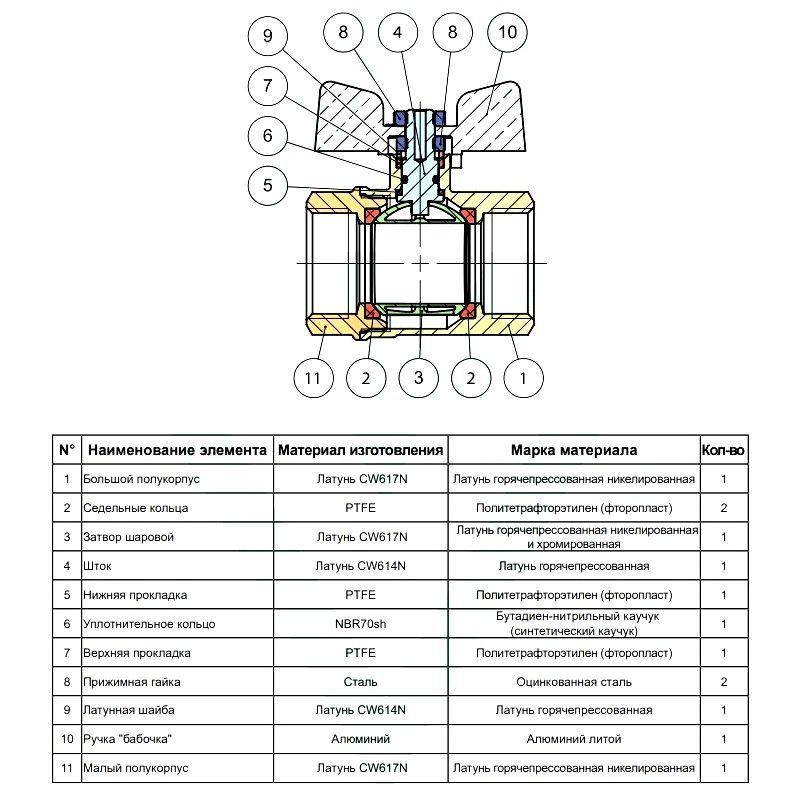 9 8 4 8 10
7
6
5
11 2 3 2 1

| N° | Наименование элемента | Материал изготовления | Марка материала | Кол-во |
|---|---|---|---|---|
| 1 | Большой полукорпус | Латунь CW617N | Латунь горячепрессованная никелированная | 1 |
| 2 | Седельные кольца | PTFE | Политетрафторэтилен (фторопласт) | 2 |
| 3 | Затвор шаровой | Латунь CW617N | Латунь горячепрессованная никелированная и хромированная | 1 |
| 4 | Шток | Латунь CW614N | Латунь горячепрессованная | 1 |
| 5 | Нижняя прокладка | PTFE | Политетрафторэтилен (фторопласт) | 1 |
| 6 | Уплотнительное кольцо | NBR70sh | Бутадиен-нитрильный каучук (синтетический каучук) | 1 |
| 7 | Верхняя прокладка | PTFE | Политетрафторэтилен (фторопласт) | 1 |
| 8 | Прижимная гайка | Сталь | Оцинкованная сталь | 2 |
| 9 | Латунная шайба | Латунь CW614N | Латунь горячепрессованная | 1 |
| 10 | Ручка "бабочка" | Алюминий | Алюминий литой | 1 |
| 11 | Малый полукорпус | Латунь CW617N | Латунь горячепрессованная никелированная | 1 |