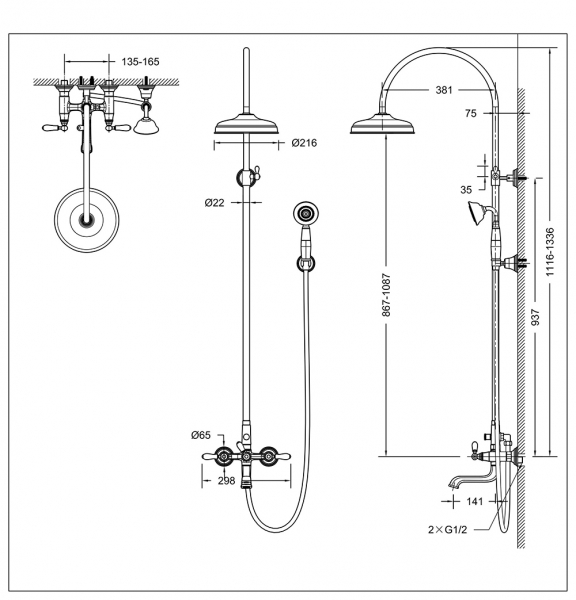 135-165

Ø216

Ø22

Ø65

298

381

75

35

867-1087

937

1116-1336

141

2×G1/2