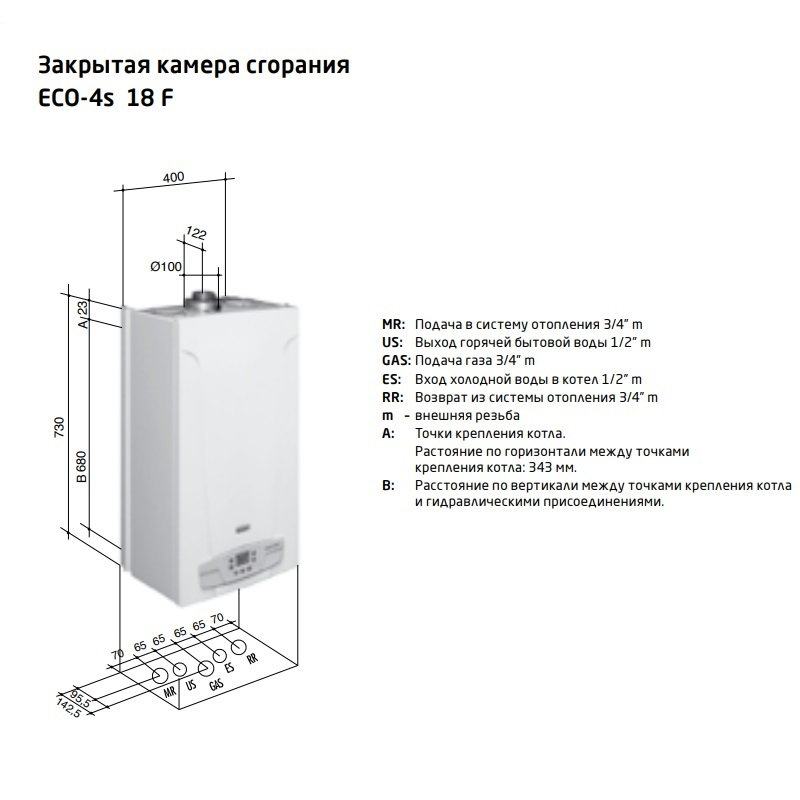 Закрытая камера сгорания
ECO-4s 18 F

400
122
Ø100
A
23
730
B 680
70
65
65
65
65
70
MR
US
GAS
ES
RR
95,5
142,5

MR: Подача в систему отопления 3/4" m
US: Выход горячей бытовой воды 1/2" m
GAS: Подача газа 3/4" m
ES: Вход холодной воды в котел 1/2" m
RR: Возврат из системы отопления 3/4" m
m - внешняя резьба
A: Точки крепления котла.
Растояние по горизонтали между точками крепления котла: 343 мм.
B: Расстояние по вертикали между точками крепления котла и гидравлическими присоединениями.